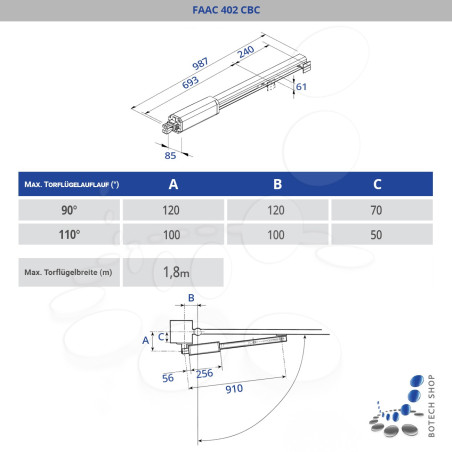 FAAC 402 CBC

987
240
693
61
85

| Max. Torflügelauflauf (°) | A | B | C |
|---|---|---|---|
| 90° | 120 | 120 | 70 |
| 110° | 100 | 100 | 50 |

| Max. Torflügelbreite (m) | 1,8m |
|---|---|

B
A
C
56
256
910

BOTECH SHOP