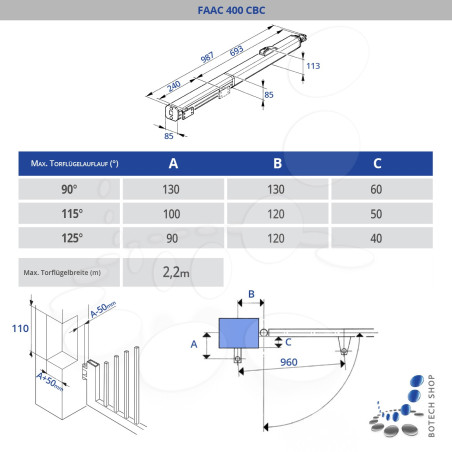 FAAC 400 CBC

987
693
240
113
85
85

| Max. Torflügelauflauf (°) | A | B | C |
|---|---|---|---|
| 90° | 130 | 130 | 60 |
| 115° | 100 | 120 | 50 |
| 125° | 90 | 120 | 40 |

| Max. Torflügelbreite (m) | 2,2m |
|---|---|

110
A-50mm
A+50mm

B
A
C
960

BOTECH SHOP