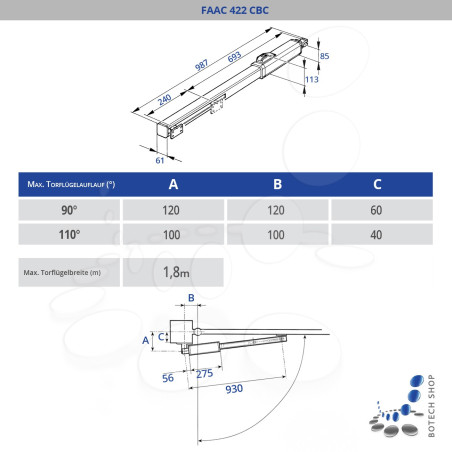 FAAC 422 CBC

987
693
240
85
113
61

| Max. Torflügelauflauf (°) | A | B | C |
|---|---|---|---|
| 90° | 120 | 120 | 60 |
| 110° | 100 | 100 | 40 |

| Max. Torflügelbreite (m) | 1,8m |
|---|---|

B
A
C
56
275
930

BOTECH SHOP