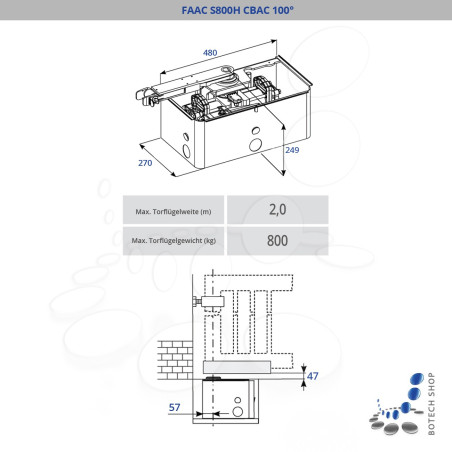 FAAC S800H CBAC 100°

480

270

249

| Max. Torflügelweite (m) | 2,0 |
|---|---|
| Max. Torflügelgewicht (kg) | 800 |

47

57

BOTECH SHOP