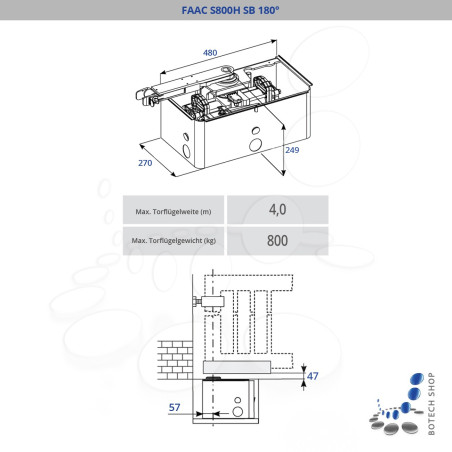 FAAC S800H SB 180°

480

270

249

| Max. Torflügelweite (m) | 4,0 |
|---|---|
| Max. Torflügelgewicht (kg) | 800 |

47

57

BOTECH SHOP