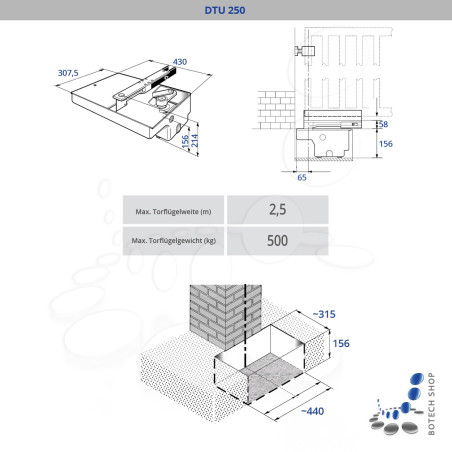 DTU 250

307,5
430
156
214

58
156
65

| Max. Torflügelweite (m) | 2,5 |
|---|---|
| Max. Torflügelgewicht (kg) | 500 |

~315
156
~440

BOTECH SHOP